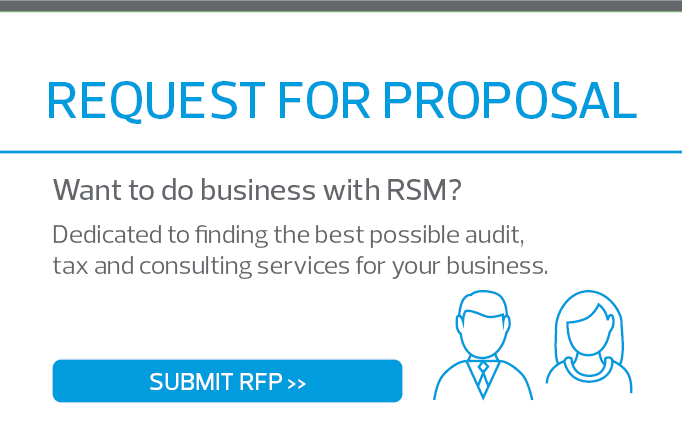 REQUEST FOR PROPOSAL

Want to do business with RSM?

Dedicated to finding the best possible audit, tax and consulting services for your business.

SUBMIT RFP >>